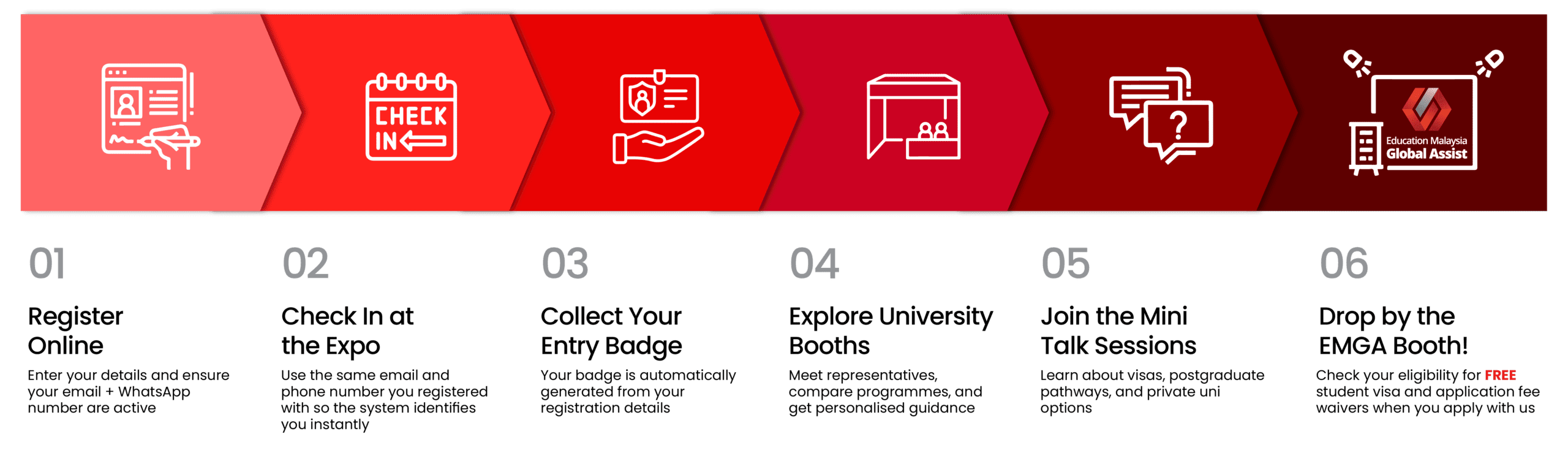 CHECK IN

Education Malaysia Global Assist

01

Register Online

Enter your details and ensure your email + WhatsApp number are active

02

Check In at the Expo

Use the same email and phone number you registered with so the system identifies you instantly

03

Collect Your Entry Badge

Your badge is automatically generated from your registration details

04

Explore University Booths

Meet representatives, compare programmes, and get personalised guidance

05

Join the Mini Talk Sessions

Learn about visas, postgraduate pathways, and private uni options

06

Drop by the EMGA Booth!

Check your eligibility for FREE student visa and application fee waivers when you apply with us